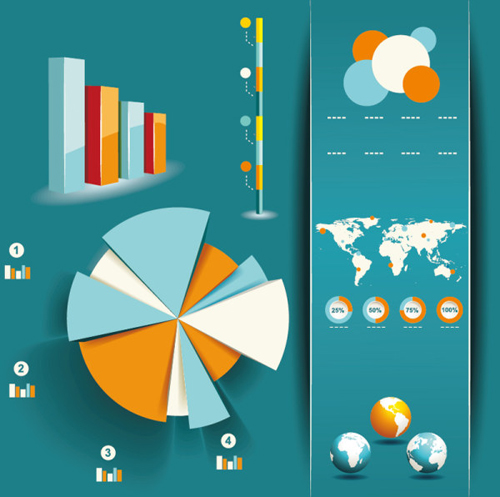 1

2

3

4

25%

50%

75%

100%